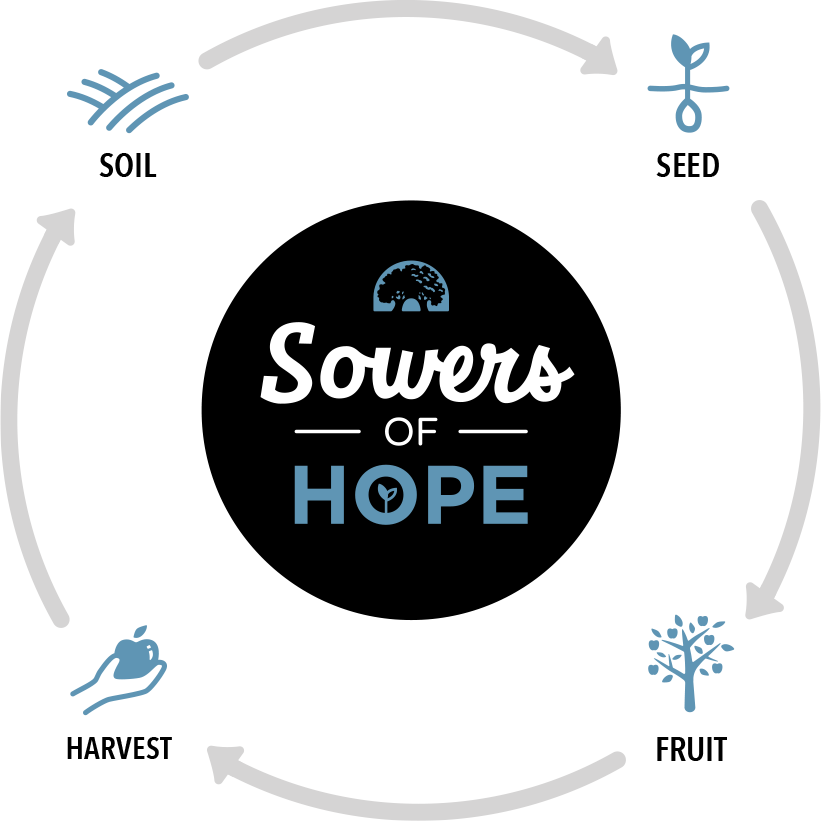 SOIL

SEED

Sowers
OF
HOPE

HARVEST

FRUIT